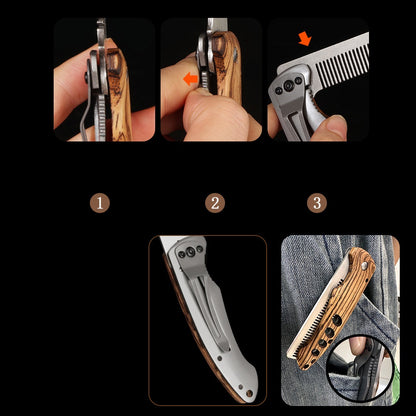 1

2

3