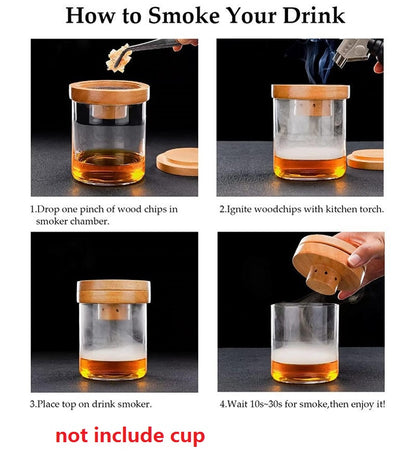 How to Smoke Your Drink

1.Drop one pinch of wood chips in smoker chamber.

2.Ignite woodchips with kitchen torch.

3.Place top on drink smoker.

4.Wait 10s~30s for smoke,then enjoy it!

not include cup