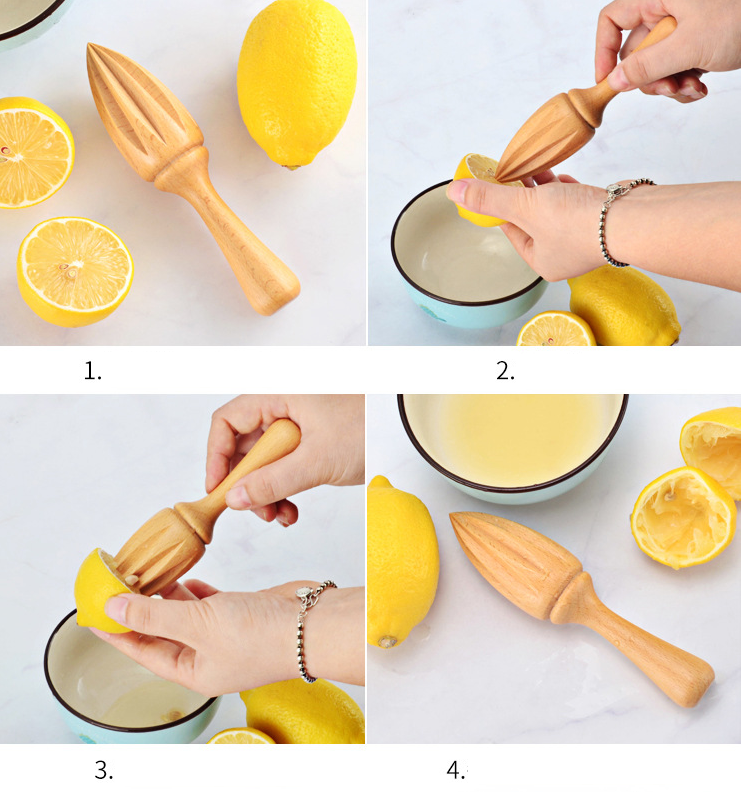 1.

2.

3.

4.